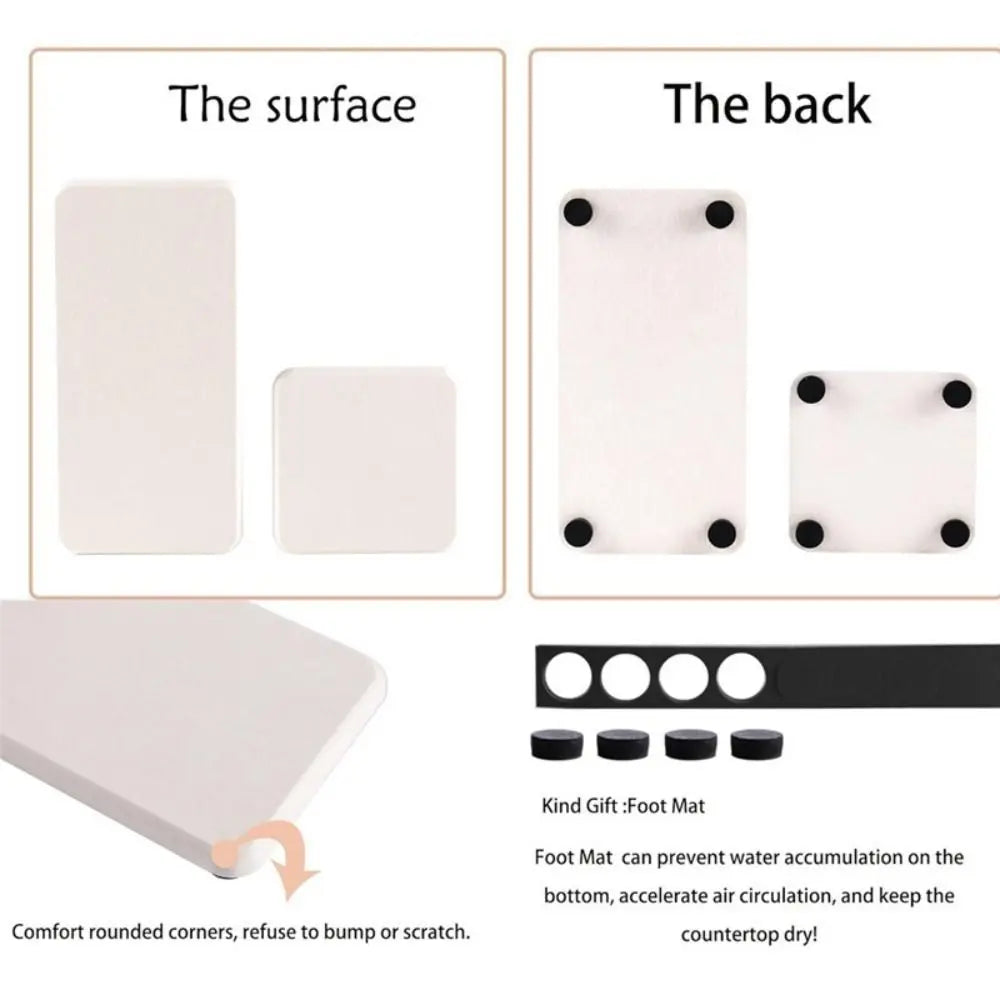 The surface

The back

Comfort rounded corners, refuse to bump or scratch.

Kind Gift :Foot Mat

Foot Mat can prevent water accumulation on the bottom, accelerate air circulation, and keep the countertop dry!