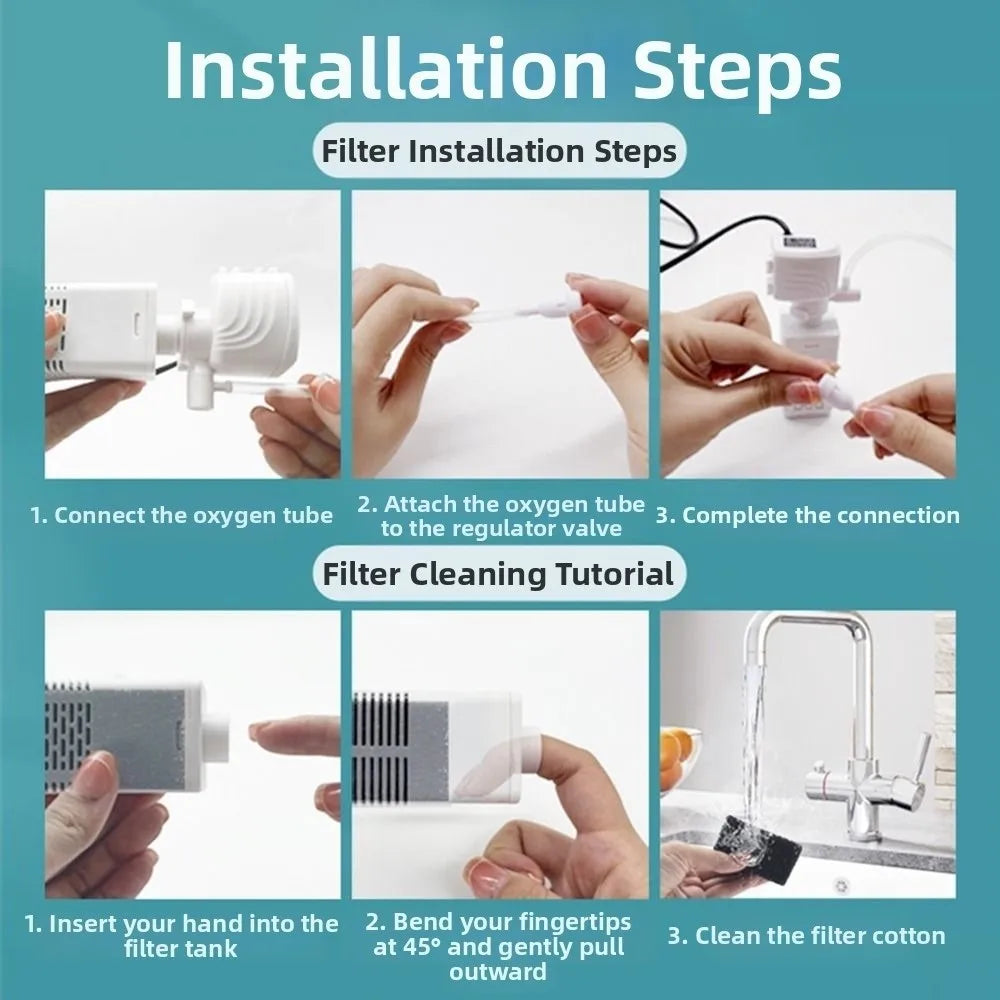 Installation Steps

Filter Installation Steps

1. Connect the oxygen tube

2. Attach the oxygen tube to the regulator valve

3. Complete the connection

Filter Cleaning Tutorial

1. Insert your hand into the filter tank

2. Bend your fingertips at 45° and gently pull outward

3. Clean the filter cotton